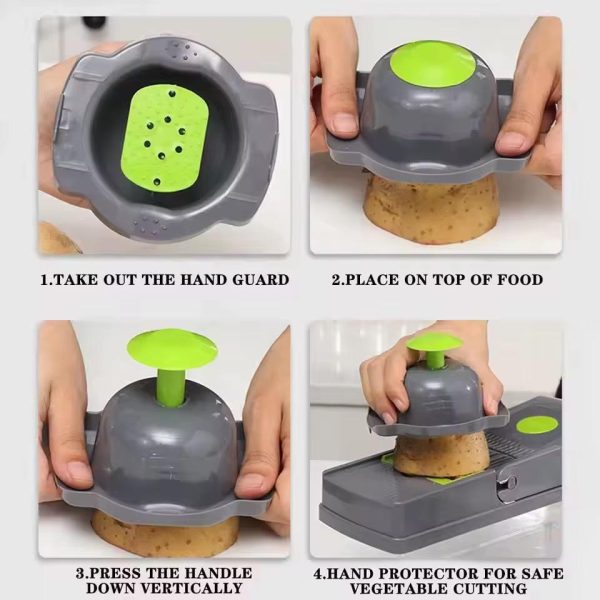 1.TAKE OUT THE HAND GUARD

2.PLACE ON TOP OF FOOD

3.PRESS THE HANDLE DOWN VERTICALLY

4.HAND PROTECTOR FOR SAFE VEGETABLE CUTTING